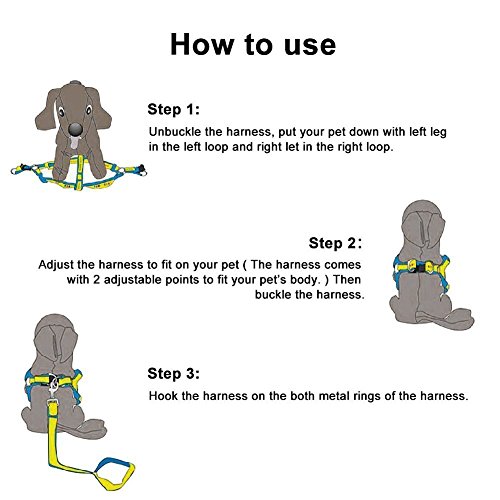 How to use

Step 1:

Unbuckle the harness, put your pet down with left leg in the left loop and right let in the right loop.

Step 2:

Adjust the harness to fit on your pet ( The harness comes with 2 adjustable points to fit your pet's body. ) Then buckle the harness.

Step 3:

Hook the harness on the both metal rings of the harness.