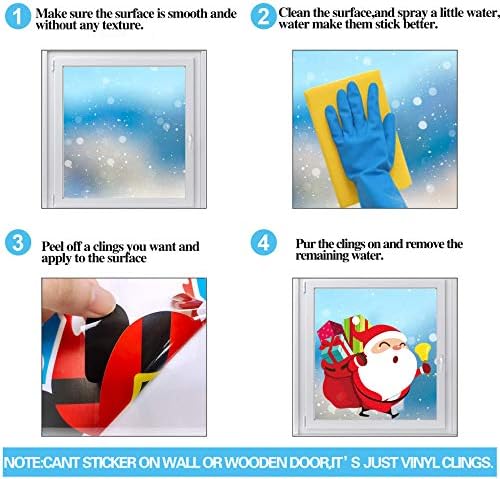 1 Make sure the surface is smooth ande without any texture.

2 Clean the surface,and spray a little water, water make them stick better.

3 Peel off a clings you want and apply to the surface

4 Pur the clings on and remove the remaining water.

NOTE:CANT STICKER ON WALL OR WOODEN DOOR,IT' S JUST VINYL CLINGS.