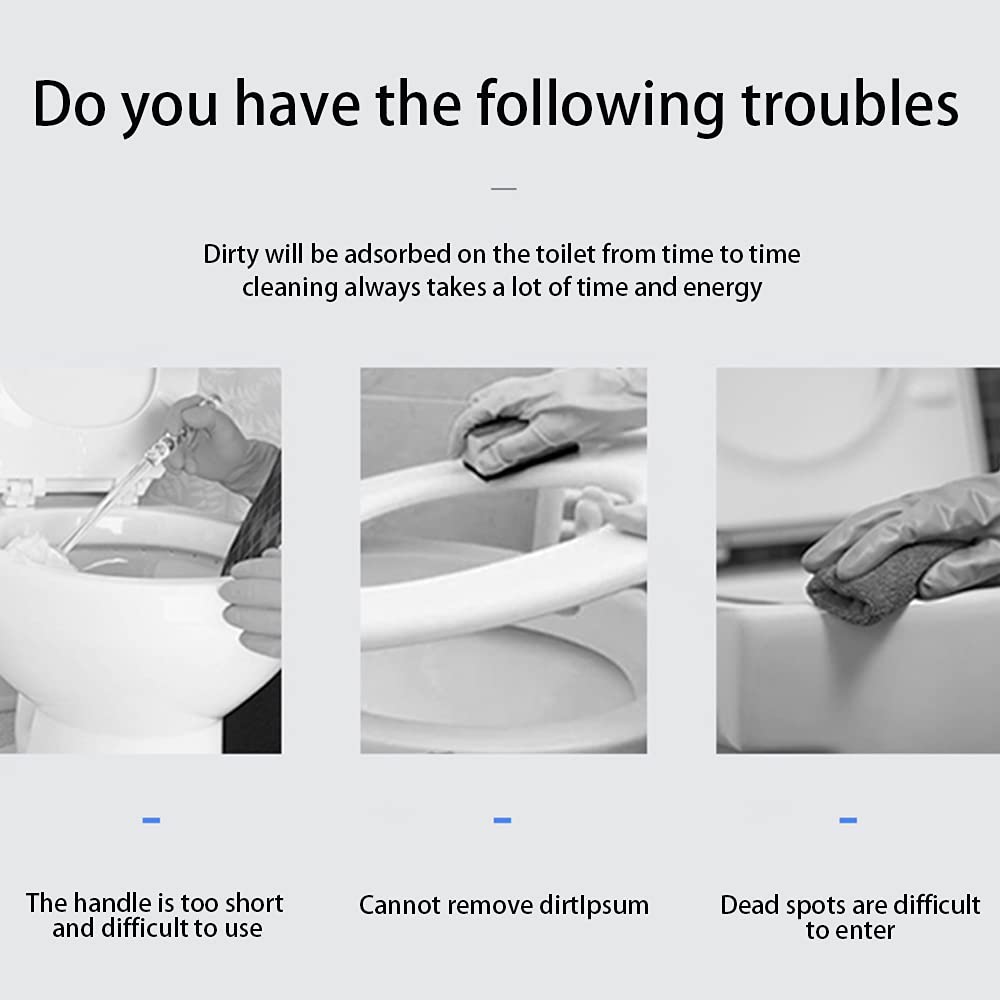 Do you have the following troubles

Dirty will be adsorbed on the toilet from time to time cleaning always takes a lot of time and energy

The handle is too short and difficult to use

Cannot remove dirtIpsum

Dead spots are difficult to enter