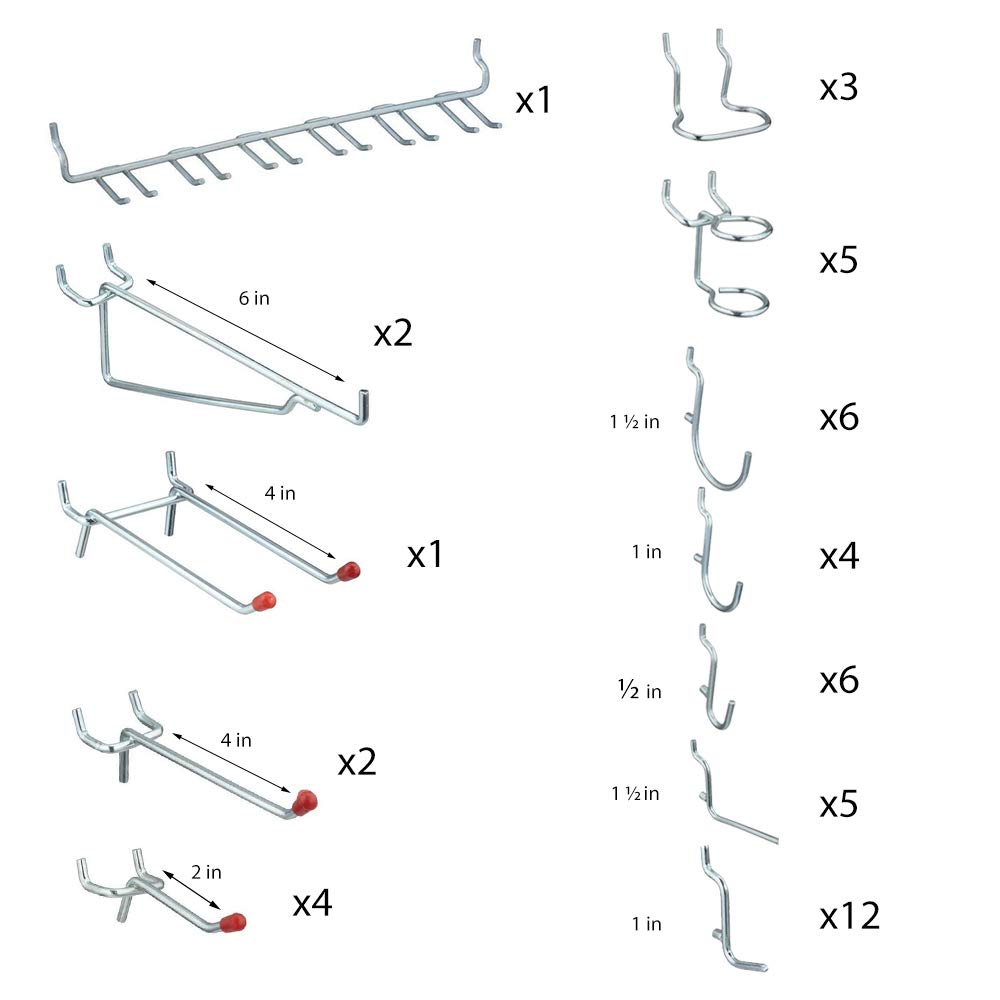 x1

6 in

x2

4 in

x1

4 in

x2

2 in

x4

x3

x5

1 ½ in

x6

1 in

x4

½ in

x6

1 ½ in

x5

1 in

x12