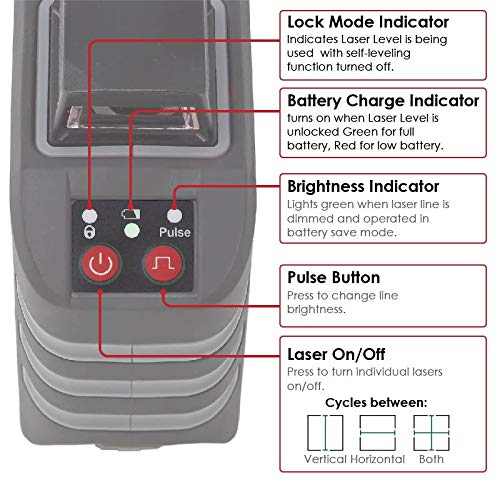 Pulse

Lock Mode Indicator
Indicates Laser Level is being used with self-leveling function turned off.

Battery Charge Indicator
turns on when Laser Level is unlocked Green for full battery, Red for low battery.

Brightness Indicator
Lights green when laser line is dimmed and operated in battery save mode.

Pulse Button
Press to change line brightness.

Laser On/Off
Press to turn individual lasers on/off.

Cycles between:

Vertical Horizontal Both