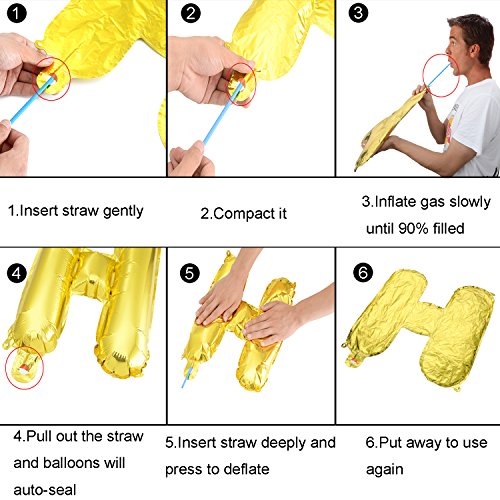 1

2

3

1.Insert straw gently

2.Compact it

3.Inflate gas slowly until 90% filled

4

5

6

4.Pull out the straw and balloons will auto-seal

5.Insert straw deeply and press to deflate

6.Put away to use again