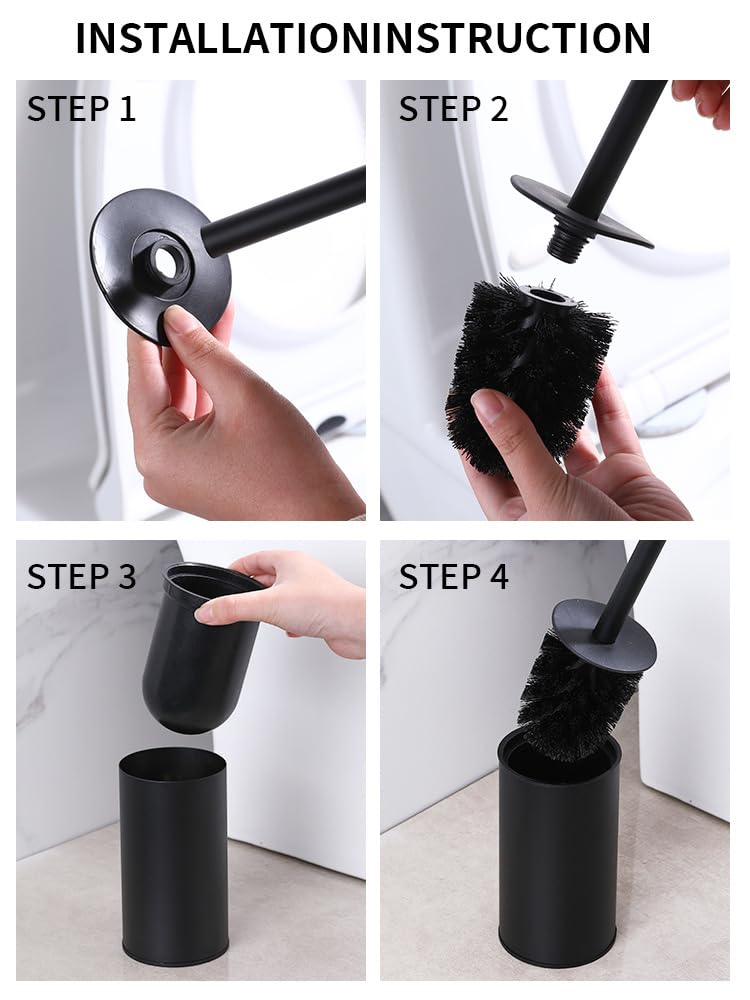 INSTALLATIONINSTRUCTION

STEP 1

STEP 2

STEP 3

STEP 4