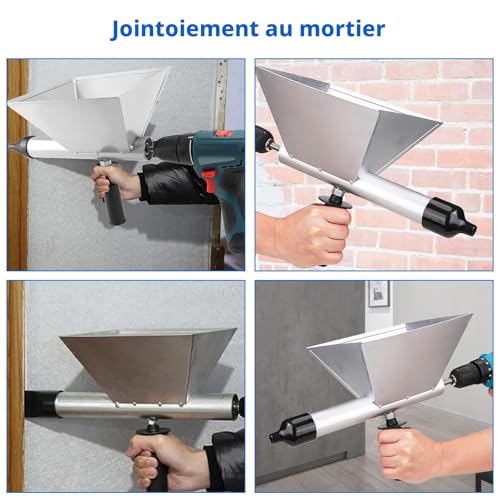 Jointoiement au mortier