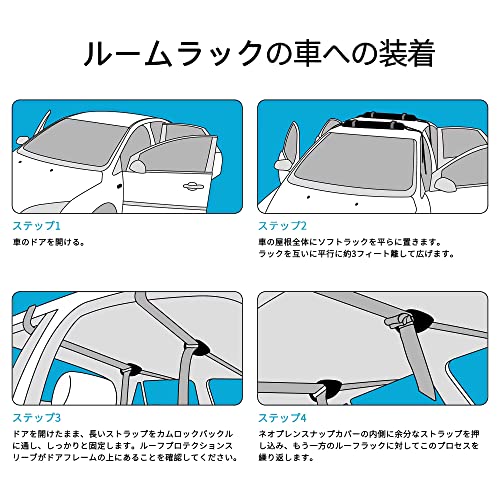 ルームラックの車への装着

ステップ1
車のドアを開ける。

ステップ2
車の屋根全体にソフトラックを平らに置きます。
ラックを互いに平行に約3フィート離して広げます。

ステップ3
ドアを開けたまま、長いストラップをカムロックバックルに通し、しっかりと固定します。ルーフプロテクションスリーブがドアフレームの上にあることを確認してください。

ステップ4
ネオプレンスナップカバーの内側に余分なストラップを押し込み、もう一方のルーフラックに対してこのプロセスを繰り返します。