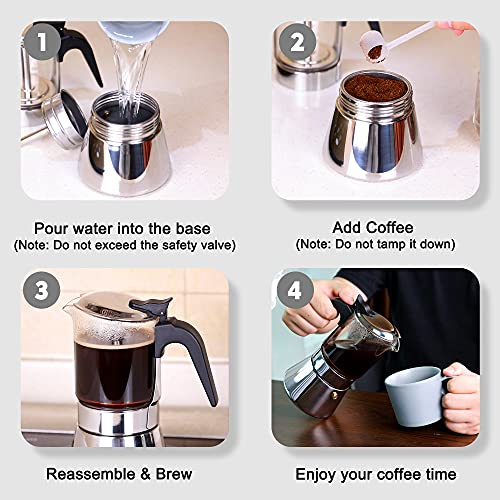 1

Pour water into the base
(Note: Do not exceed the safety valve)

2

Add Coffee
(Note: Do not tamp it down)

3

Reassemble & Brew

4

Enjoy your coffee time