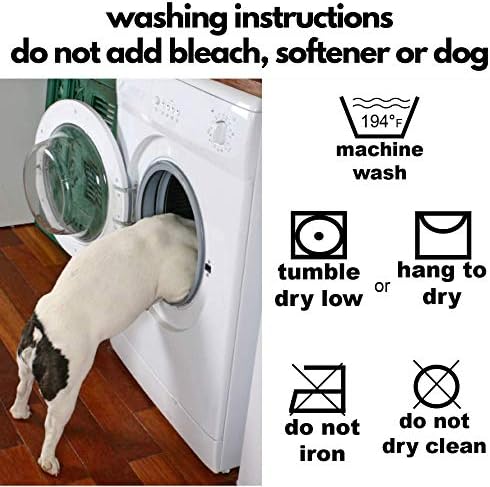 washing instructions
do not add bleach, softener or dog

194°F
machine wash

tumble dry low

or

hang to dry

do not iron

do not dry clean