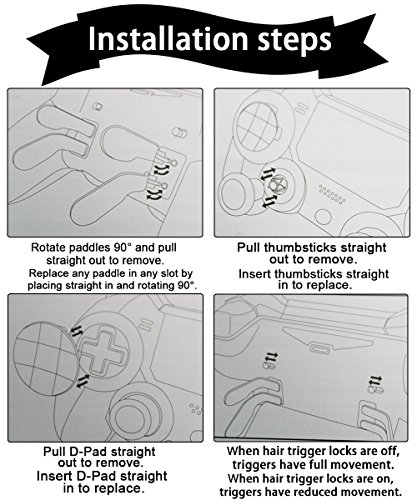 Installation steps

Rotate paddles 90° and pull straight out to remove.
Replace any paddle in any slot by placing straight in and rotating 90°.

Pull thumbsticks straight out to remove.
Insert thumbsticks straight in to replace.

Pull D-Pad straight out to remove.
Insert D-Pad straight in to replace.

When hair trigger locks are off, triggers have full movement.
When hair trigger locks are on, triggers have reduced movement.