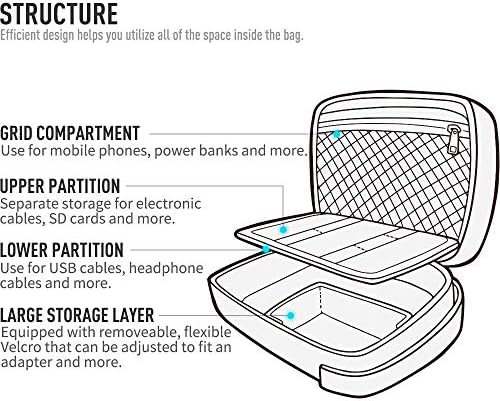 STRUCTURE
Efficient design helps you utilize all of the space inside the bag.

GRID COMPARTMENT
Use for mobile phones, power banks and more.

UPPER PARTITION
Separate storage for electronic cables, SD cards and more.

LOWER PARTITION
Use for USB cables, headphone cables and more.

LARGE STORAGE LAYER
Equipped with removeable, flexible Velcro that can be adjusted to fit an adapter and more.