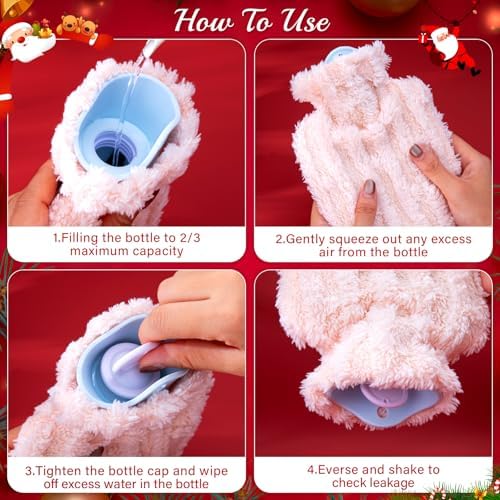 How To Use

1.Filling the bottle to 2/3 maximum capacity

2.Gently squeeze out any excess air from the bottle

3.Tighten the bottle cap and wipe off excess water in the bottle

4.Everse and shake to check leakage