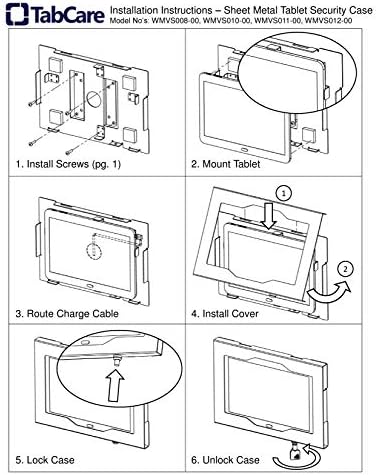 TabCare Installation Instructions – Sheet Metal Tablet Security Case
Model No's: WMVS008-00, WMVS010-00, WMVS011-00, WMVS012-00

1. Install Screws (pg. 1)

2. Mount Tablet

3. Route Charge Cable

1
2
4. Install Cover

5. Lock Case

6. Unlock Case