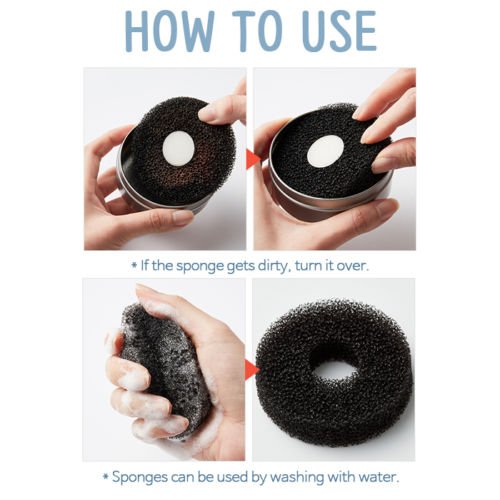 HOW TO USE

* If the sponge gets dirty, turn it over.

* Sponges can be used by washing with water.