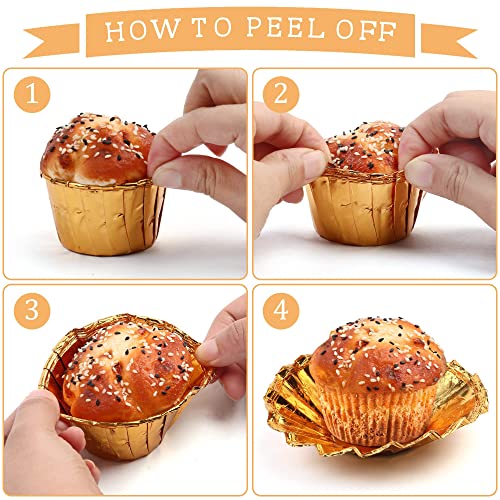 HOW TO PEEL OFF

1

2

3

4