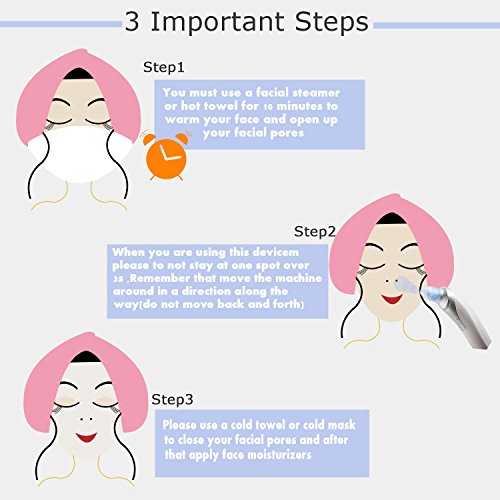 3 Important Steps

Step1

You must use a facial steamer or hot towel for 10 minutes to warm your face and open up your facial pores

Step2

When you are using this devicem please to not stay at one spot over 3s ,Remember that move the machine around in a direction along the way(do not move back and forth)

Step3

Please use a cold towel or cold mask to close your facial pores and after that apply face moisturizers