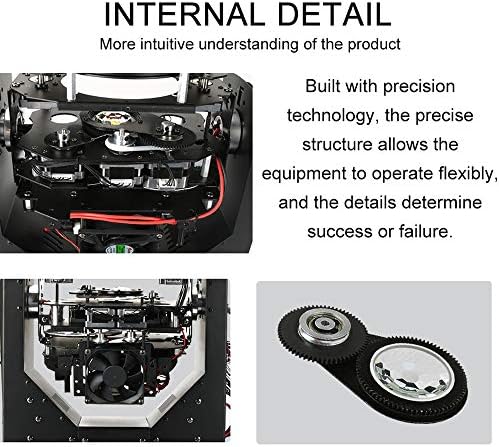 INTERNAL DETAIL

More intuitive understanding of the product

Built with precision technology, the precise structure allows the equipment to operate flexibly, and the details determine success or failure.