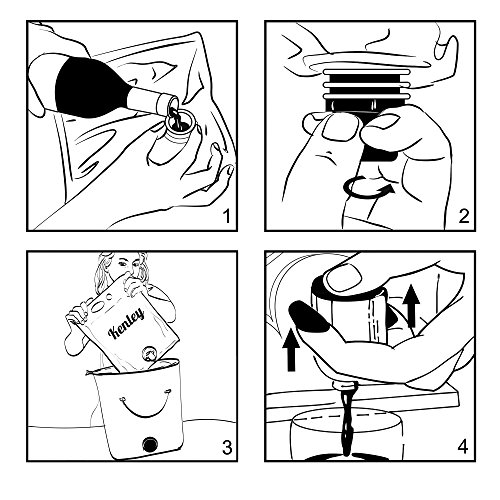 1

2

Kenley

3

4