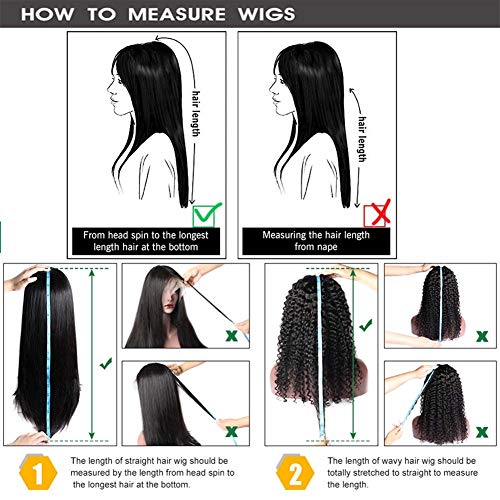 HOW TO MEASURE WIGS

hair length

From head spin to the longest length hair at the bottom

hair length

Measuring the hair length from nape

1

The length of straight hair wig should be measured by the length from head spin to the longest hair at the bottom.

2

The length of wavy hair wig should be totally stretched to straight to measure the length.