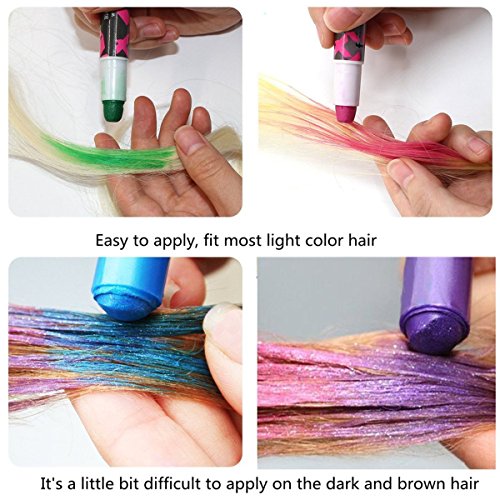 Easy to apply, fit most light color hair

It's a little bit difficult to apply on the dark and brown hair