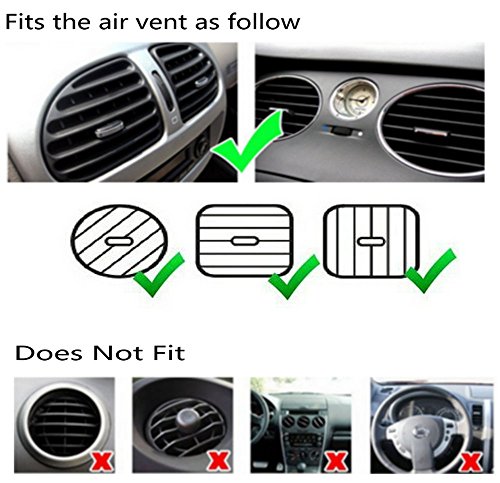 Fits the air vent as follow

Does Not Fit