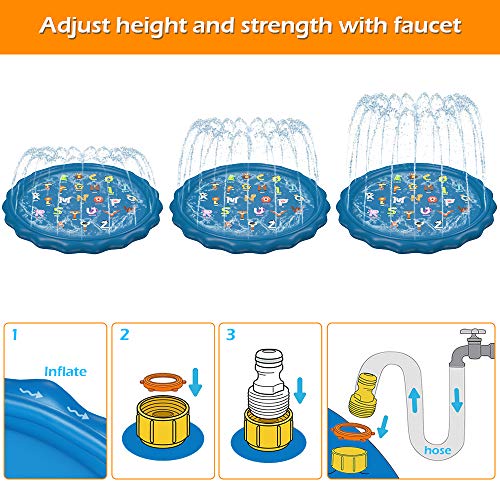 Adjust height and strength with faucet

1

Inflate

2

3

hose