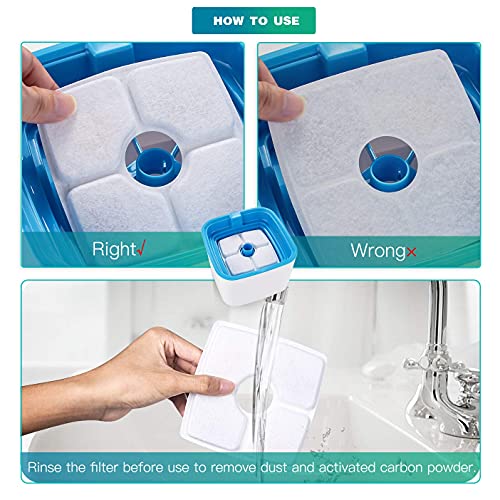 HOW TO USE

Right√

Wrong×

Rinse the filter before use to remove dust and activated carbon powder.