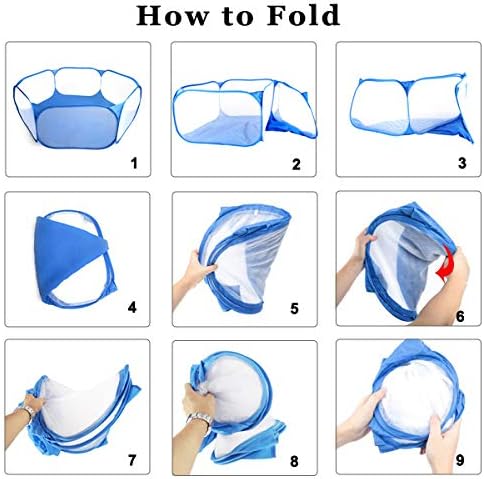 How to Fold

1

2

3

4

5

6

7

8

9