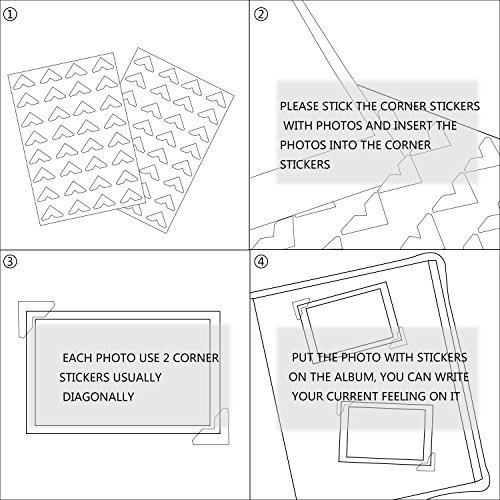 ①

②

PLEASE STICK THE CORNER STICKERS WITH PHOTOS AND INSERT THE PHOTOS INTO THE CORNER STICKERS

③

EACH PHOTO USE 2 CORNER STICKERS USUALLY DIAGONALLY

④

PUT THE PHOTO WITH STICKERS ON THE ALBUM, YOU CAN WRITE YOUR CURRENT FEELING ON IT