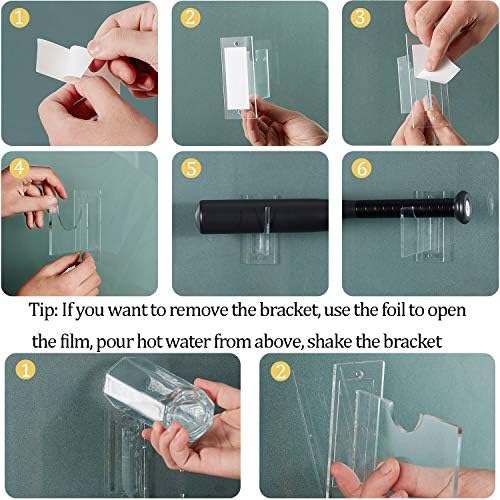 1

2

3

4

5

6

Tip: If you want to remove the bracket, use the foil to open the film, pour hot water from above, shake the bracket

1

2