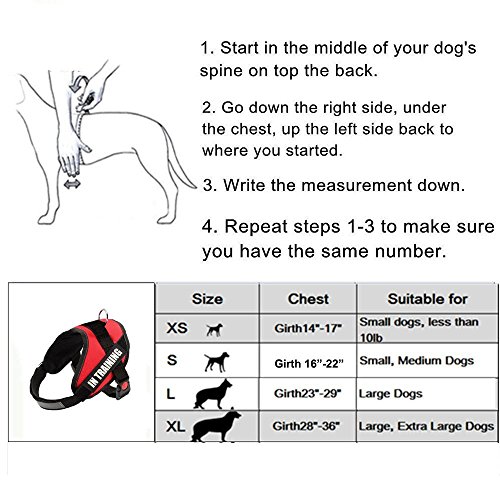 1. Start in the middle of your dog's spine on top the back.

2. Go down the right side, under the chest, up the left side back to where you started.

3. Write the measurement down.

4. Repeat steps 1-3 to make sure you have the same number.

IN TRAINING

| Size | Chest | Suitable for |
|---|---|---|
| XS | Girth14"-17" | Small dogs, less than 10lb |
| S | Girth 16"-22" | Small, Medium Dogs |
| L | Girth23"-29" | Large Dogs |
| XL | Girth28"-36" | Large, Extra Large Dogs |