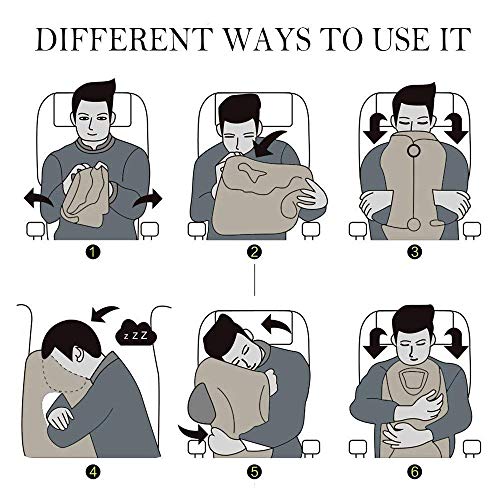 DIFFERENT WAYS TO USE IT

1

2

3

z Z Z

4

5

6