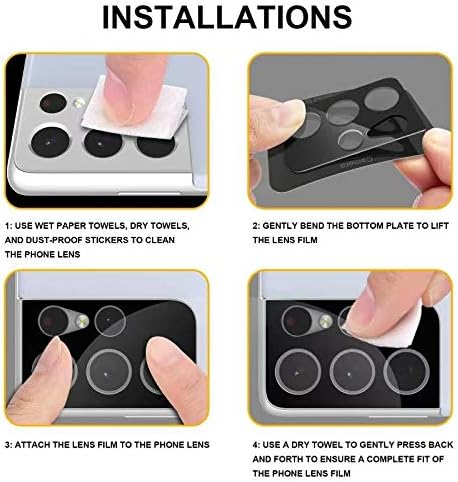 INSTALLATIONS

1: USE WET PAPER TOWELS, DRY TOWELS, AND DUST-PROOF STICKERS TO CLEAN THE PHONE LENS

2: GENTLY BEND THE BOTTOM PLATE TO LIFT THE LENS FILM

3: ATTACH THE LENS FILM TO THE PHONE LENS

4: USE A DRY TOWEL TO GENTLY PRESS BACK AND FORTH TO ENSURE A COMPLETE FIT OF THE PHONE LENS FILM