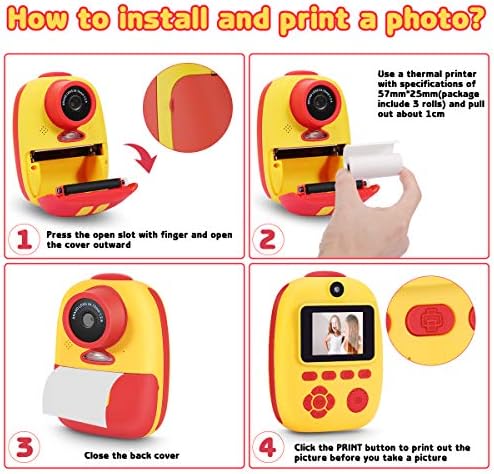 How to install and print a photo?

1 Press the open slot with finger and open the cover outward

Use a thermal printer with specifications of 57mm*25mm(package include 3 rolls) and pull out about 1cm

2

3 Close the back cover

4 Click the PRINT button to print out the picture before you take a picture