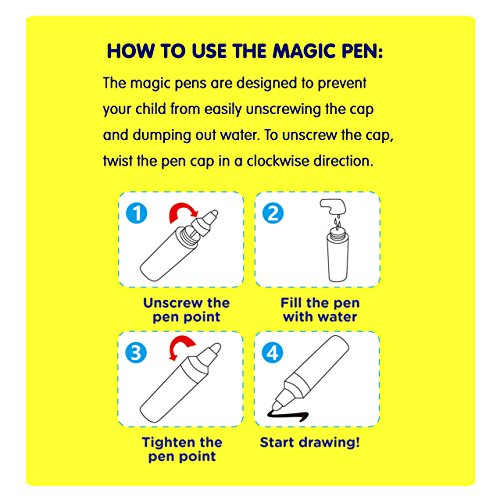 HOW TO USE THE MAGIC PEN:

The magic pens are designed to prevent your child from easily unscrewing the cap and dumping out water. To unscrew the cap, twist the pen cap in a clockwise direction.

1

Unscrew the pen point

2

Fill the pen with water

3

Tighten the pen point

4

Start drawing!