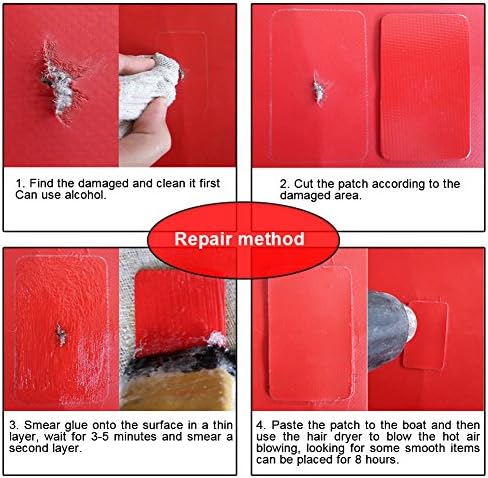 1. Find the damaged and clean it first Can use alcohol.

2. Cut the patch according to the damaged area.

Repair method

3. Smear glue onto the surface in a thin layer, wait for 3-5 minutes and smear a second layer.

4. Paste the patch to the boat and then use the hair dryer to blow the hot air blowing, looking for some smooth items can be placed for 8 hours.