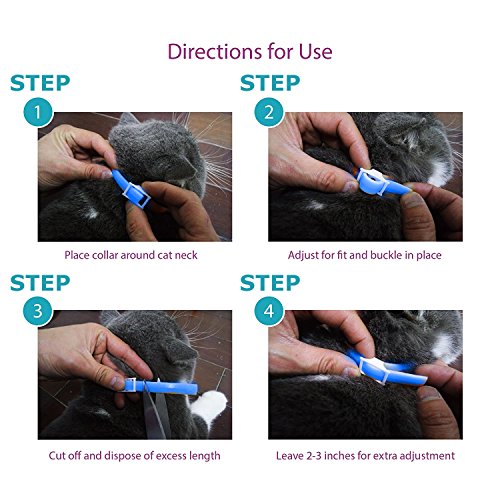 Directions for Use

STEP
1

Place collar around cat neck

STEP
2

Adjust for fit and buckle in place

STEP
3

Cut off and dispose of excess length

STEP
4

Leave 2-3 inches for extra adjustment