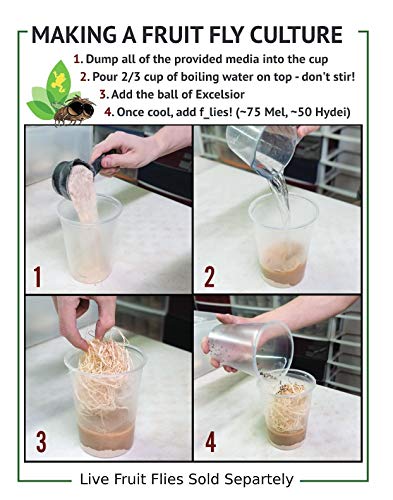 MAKING A FRUIT FLY CULTURE

1. Dump all of the provided media into the cup
2. Pour 2/3 cup of boiling water on top - don't stir!
3. Add the ball of Excelsior
4. Once cool, add f_lies! (~75 Mel, ~50 Hydei)

1

2

3

4

Live Fruit Flies Sold Separtely