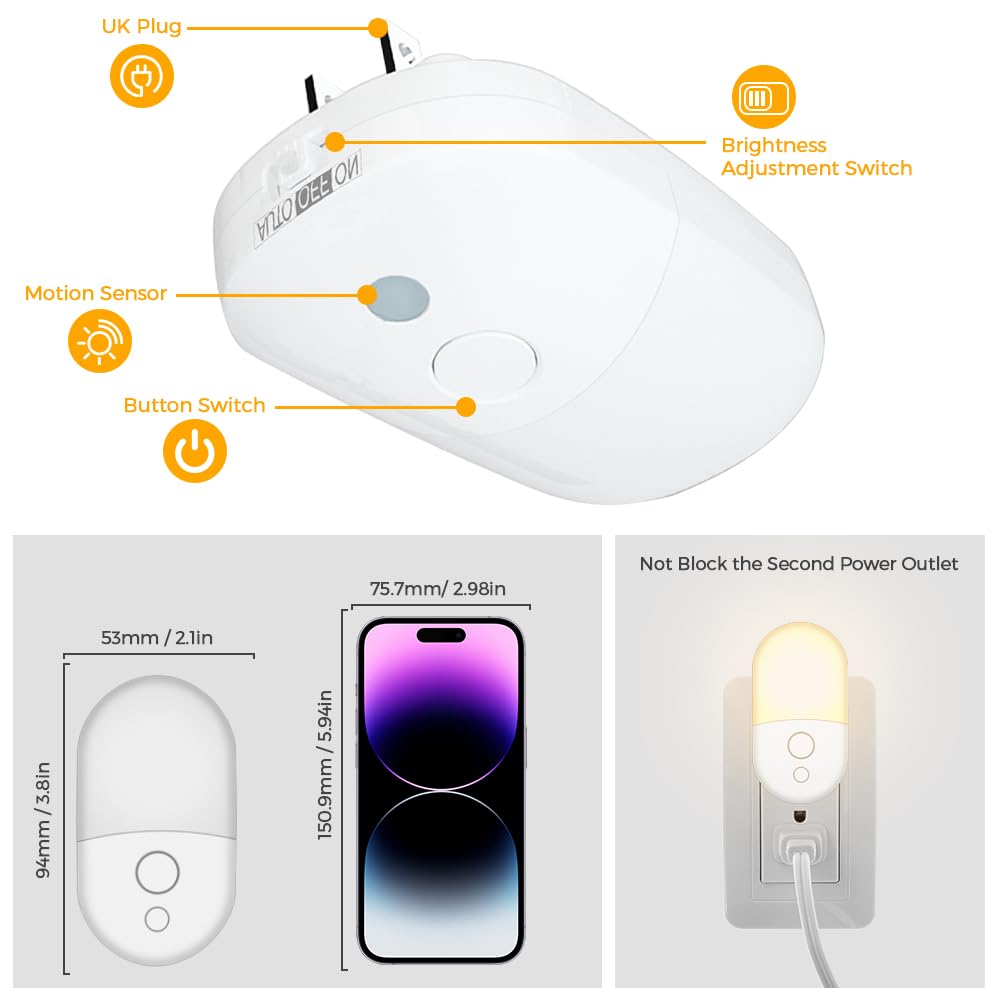 UK Plug

Brightness Adjustment Switch

AUTO OFF ON

Motion Sensor

Button Switch

53mm / 2.1in

94mm / 3.8in

75.7mm/ 2.98in

150.9mm / 5.94in

Not Block the Second Power Outlet