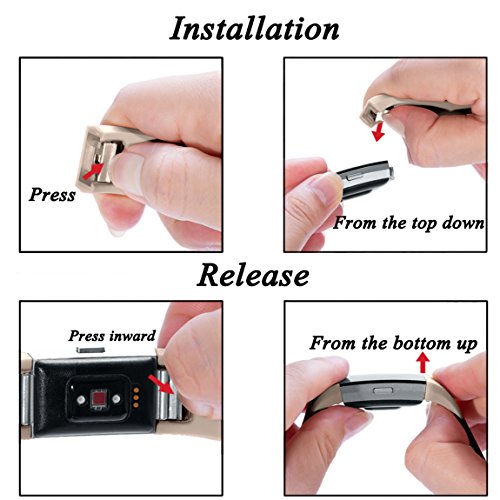 Installation

Press

From the top down

Release

Press inward

From the bottom up