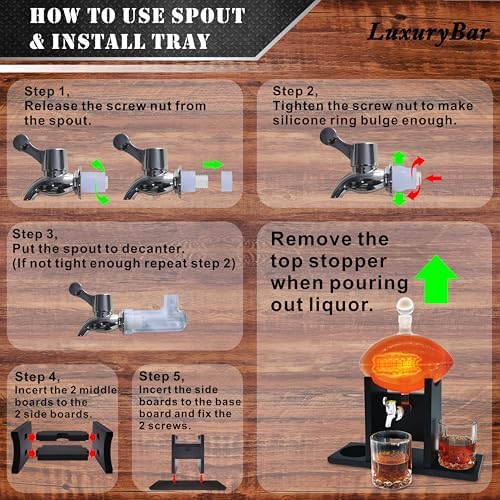 HOW TO USE SPOUT & INSTALL TRAY

LuxuryBar

Step 1,
Release the screw nut from the spout.

Step 2,
Tighten the screw nut to make silicone ring bulge enough.

Step 3,
Put the spout to decanter.
(If not tight enough repeat step 2)

Remove the top stopper when pouring out liquor.

Step 4,
Incert the 2 middle boards to the 2 side boards.

Step 5,
Incert the side boards to the base board and fix the 2 screws.