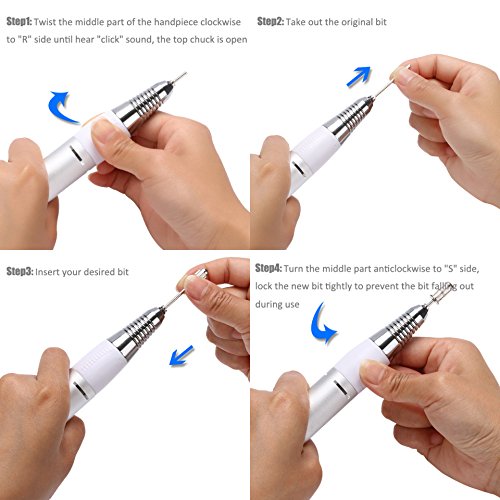 Step1: Twist the middle part of the handpiece clockwise to "R" side until hear "click" sound, the top chuck is open

Step2: Take out the original bit

Step3: Insert your desired bit

Step4: Turn the middle part anticlockwise to "S" side, lock the new bit tightly to prevent the bit falling out during use