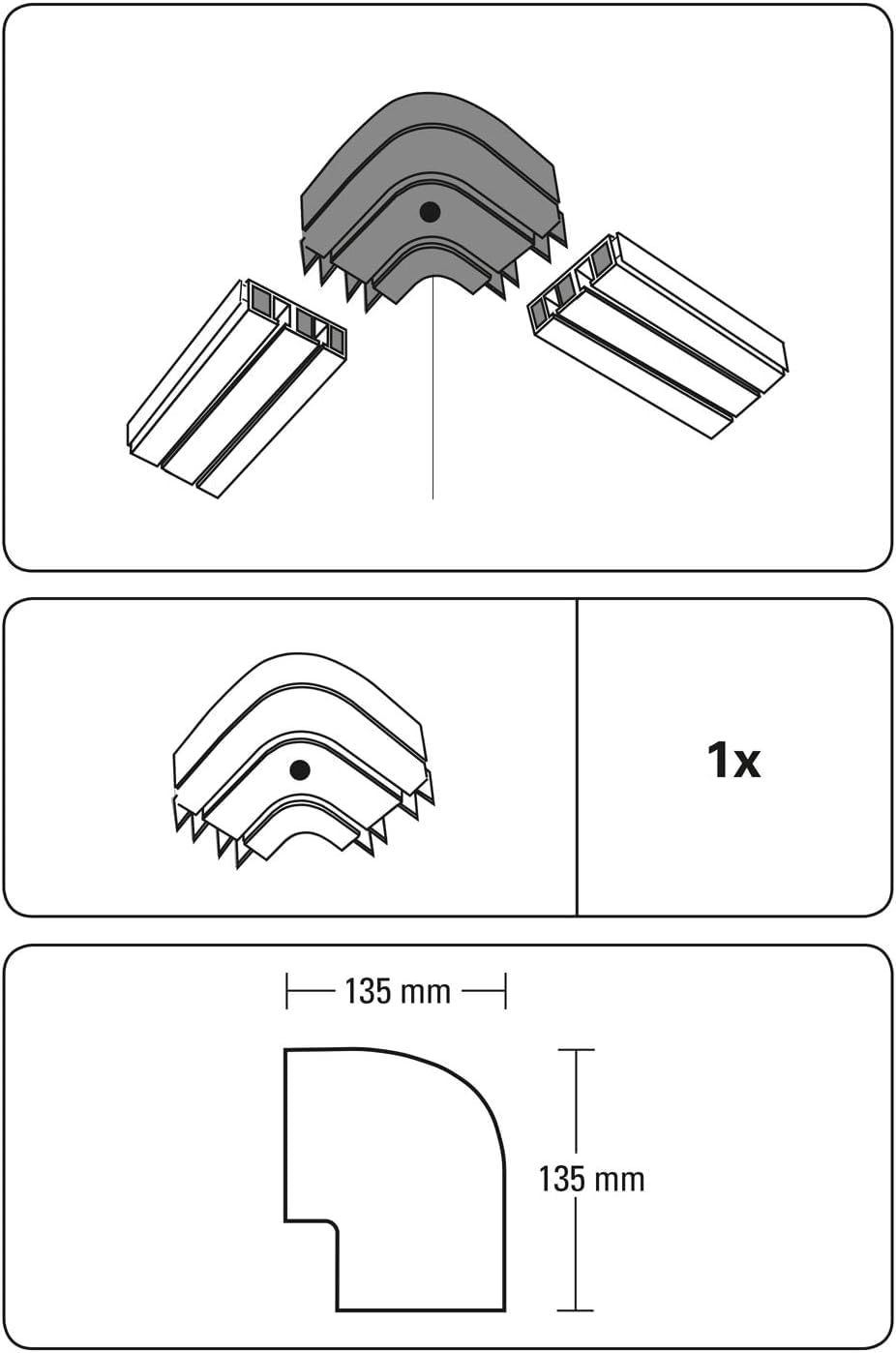 1x

135 mm

135 mm