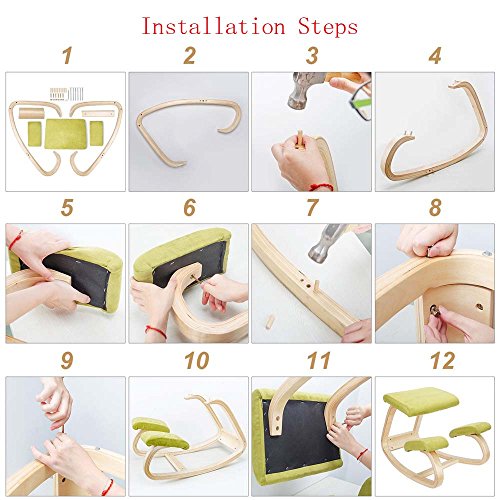 Installation Steps

1

2

3

4

5

6

7

8

9

10

11

12