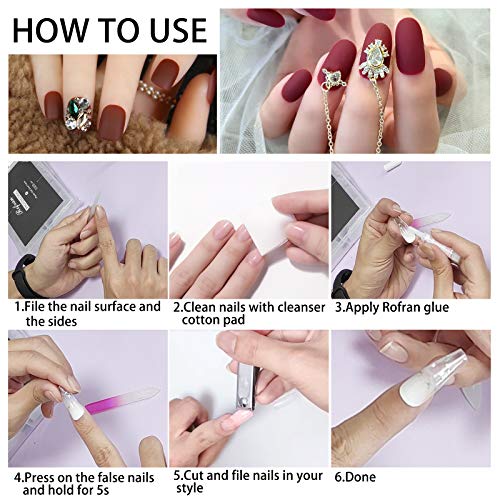 HOW TO USE

1.File the nail surface and the sides

2.Clean nails with cleanser cotton pad

3.Apply Rofran glue

4.Press on the false nails and hold for 5s

5.Cut and file nails in your style

6.Done