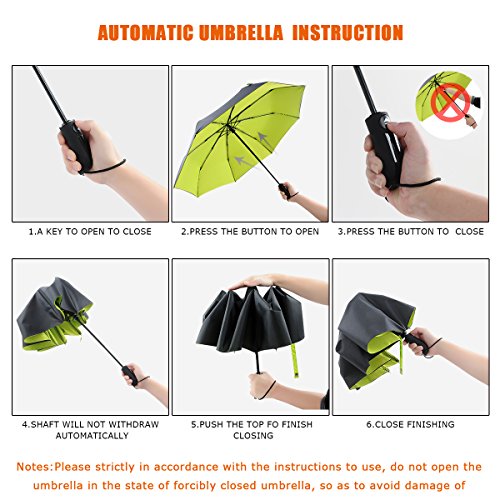 AUTOMATIC UMBRELLA INSTRUCTION

1.A KEY TO OPEN TO CLOSE

2.PRESS THE BUTTON TO OPEN

3.PRESS THE BUTTON TO CLOSE

4.SHAFT WILL NOT WITHDRAW AUTOMATICALLY

5.PUSH THE TOP FO FINISH CLOSING

6.CLOSE FINISHING

Notes:Please strictly in accordance with the instructions to use, do not open the umbrella in the state of forcibly closed umbrella, so as to avoid damage of