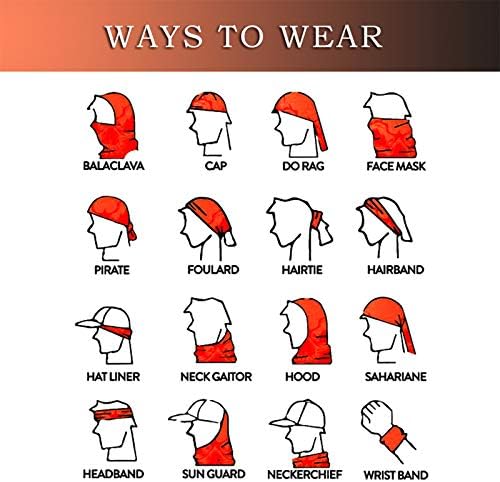 WAYS TO WEAR

BALACLAVA
CAP
DO RAG
FACE MASK

PIRATE
FOULARD
HAIRTIE
HAIRBAND

HAT LINER
NECK GAITOR
HOOD
SAHARIANE

HEADBAND
SUN GUARD
NECKERCHIEF
WRIST BAND