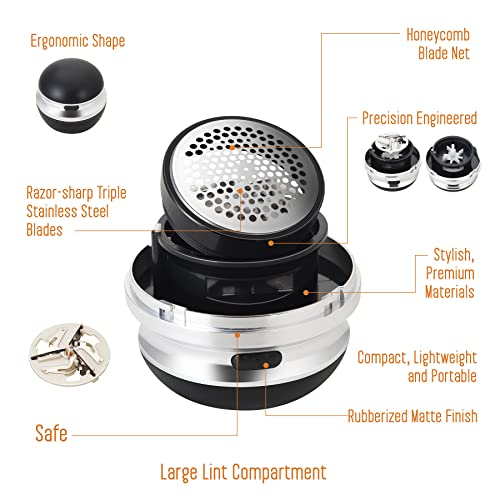 Ergonomic Shape

Honeycomb Blade Net

Precision Engineered

Razor-sharp Triple Stainless Steel Blades

Stylish, Premium Materials

Compact, Lightweight and Portable

Rubberized Matte Finish

Safe

Large Lint Compartment