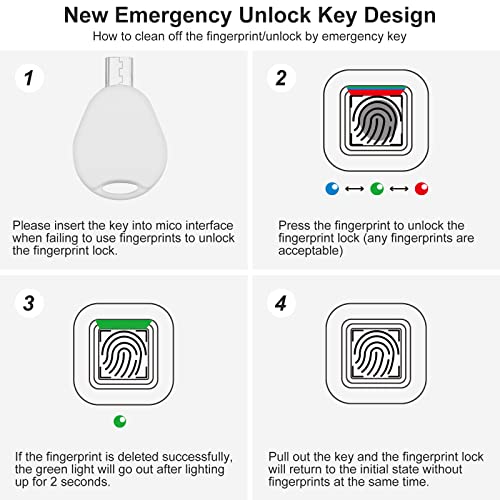 New Emergency Unlock Key Design

How to clean off the fingerprint/unlock by emergency key

1

Please insert the key into mico interface when failing to use fingerprints to unlock the fingerprint lock.

2

Press the fingerprint to unlock the fingerprint lock (any fingerprints are acceptable)

3

If the fingerprint is deleted successfully, the green light will go out after lighting up for 2 seconds.

4

Pull out the key and the fingerprint lock will return to the initial state without fingerprints at the same time.