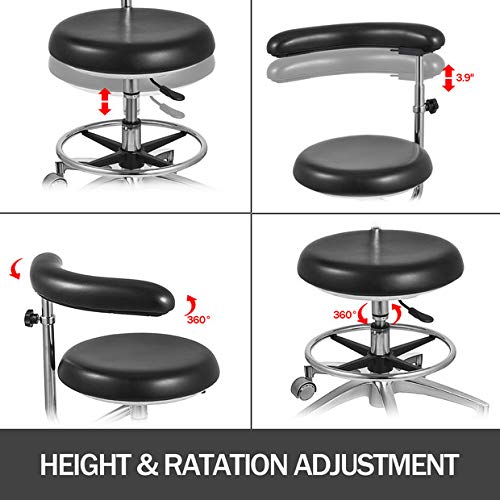 3.9"

360°

360°

HEIGHT & RATATION ADJUSTMENT