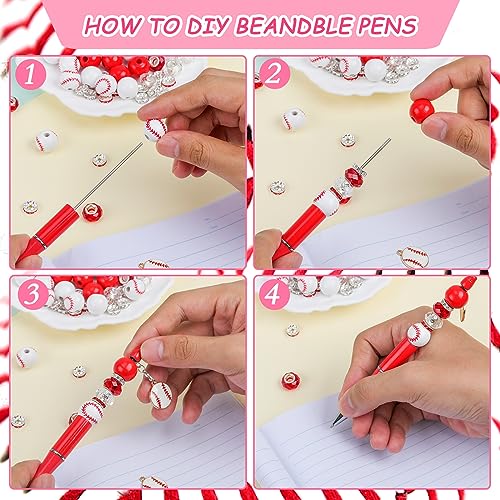 HOW TO DIY BEANDBLE PENS

1

2

3

4