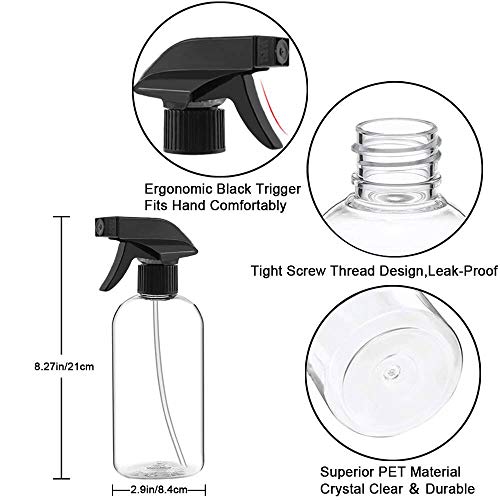 Ergonomic Black Trigger
Fits Hand Comfortably

Tight Screw Thread Design,Leak-Proof

8.27in/21cm

2.9in/8.4cm

Superior PET Material
Crystal Clear & Durable